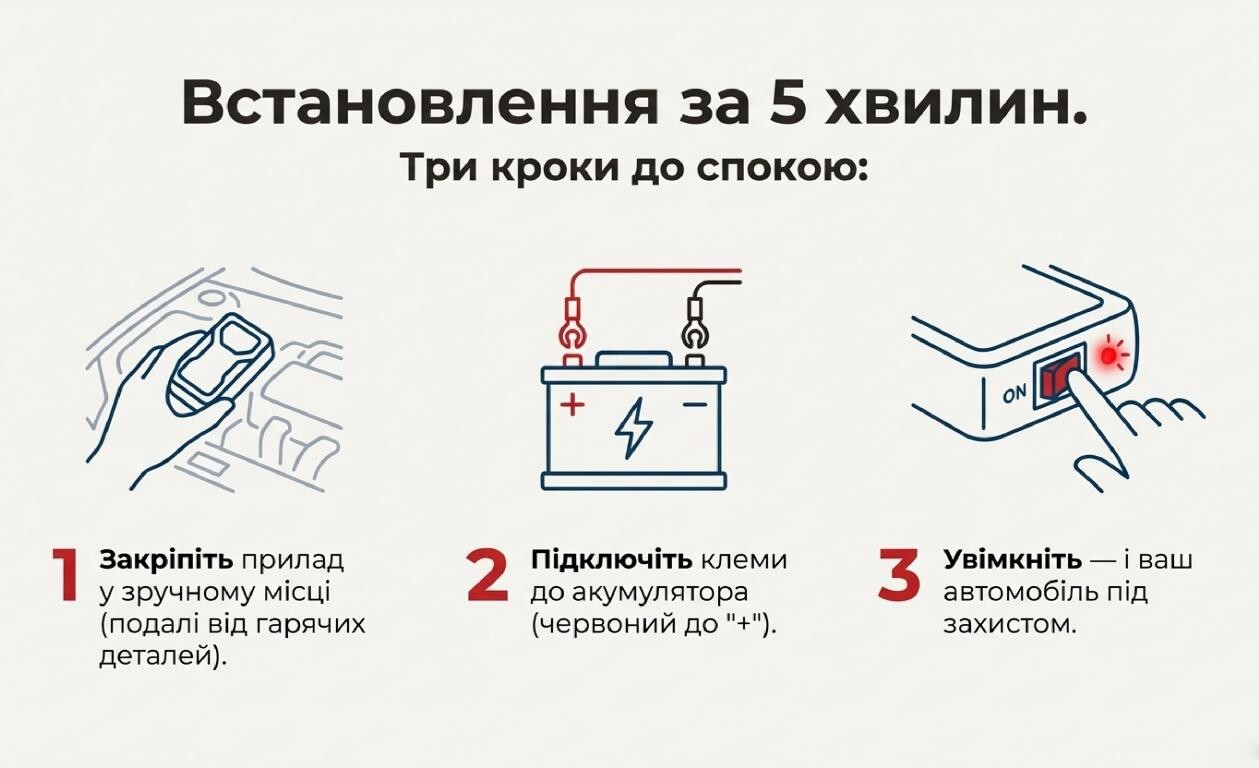 Встановлення за 5 хвилин.
Три кроки до спокою:

+ −

ON

1 Закріпіть прилад у зручному місці (подалі від гарячих деталей).

2 Підключіть клеми до акумулятора (червоний до "+").

3 Увімкніть — і ваш автомобіль під захистом.