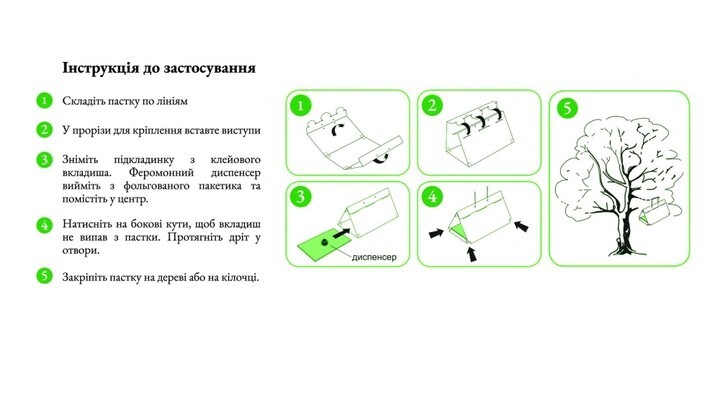 Інструкція до застосування

1 Складіть пастку по лініям

2 У прорізи для кріплення вставте виступи

3 Зніміть підкладинку з клейового вкладиша. Феромонний диспенсер вийміть з фольгованого пакетика та помістіть у центр.

4 Натисніть на бокові кути, щоб вкладиш не випав з пастки. Протягніть дріт у отвори.

5 Закріпіть пастку на дереві або на кілочці.

1

2

3

диспенсер

4

5