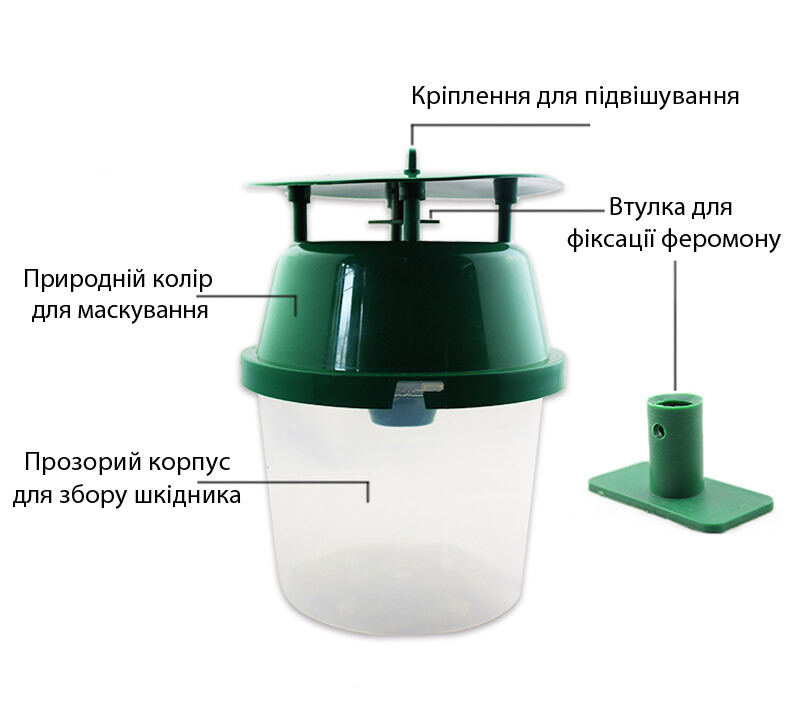 Кріплення для підвішування

Втулка для фіксації феромону

Природній колір для маскування

Прозорий корпус для збору шкідника